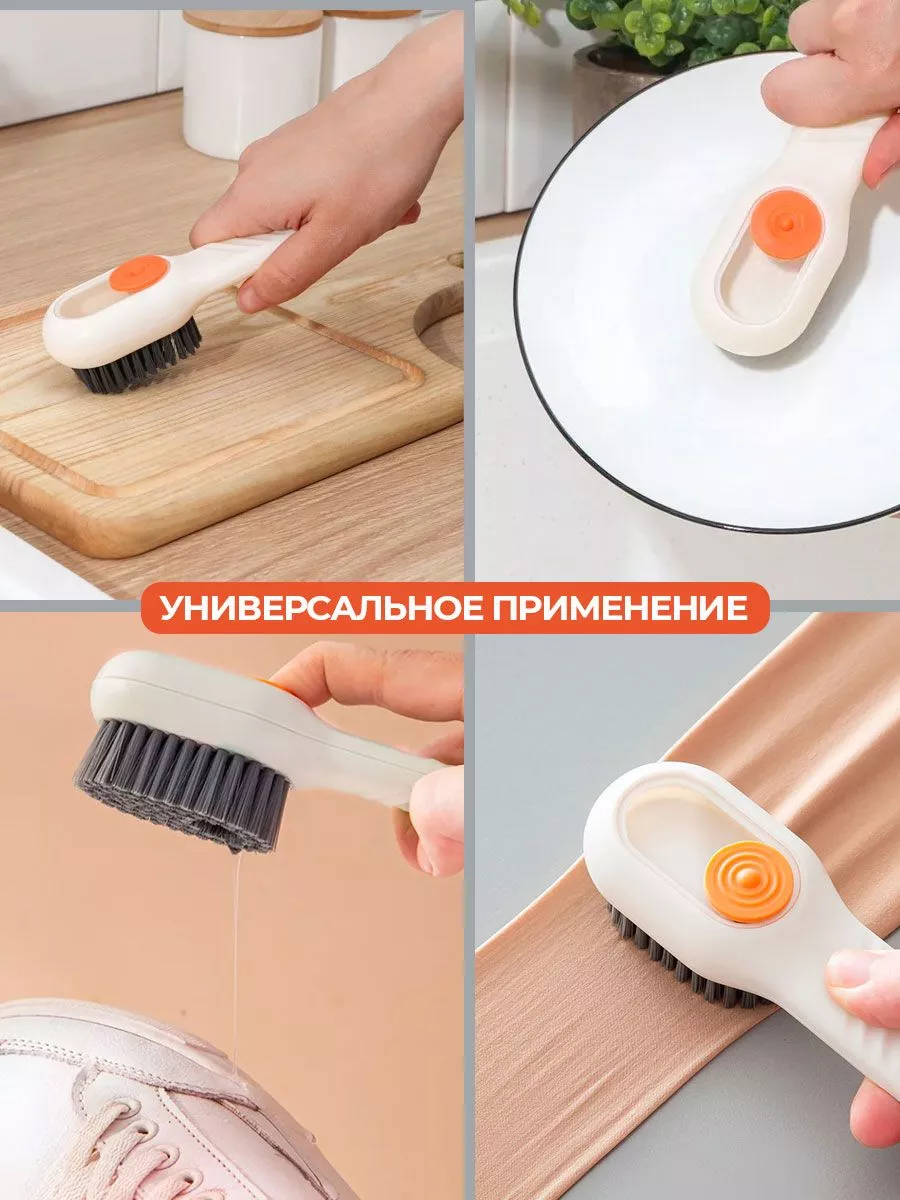 УНИВЕРСАЛЬНОЕ ПРИМЕНЕНИЕ