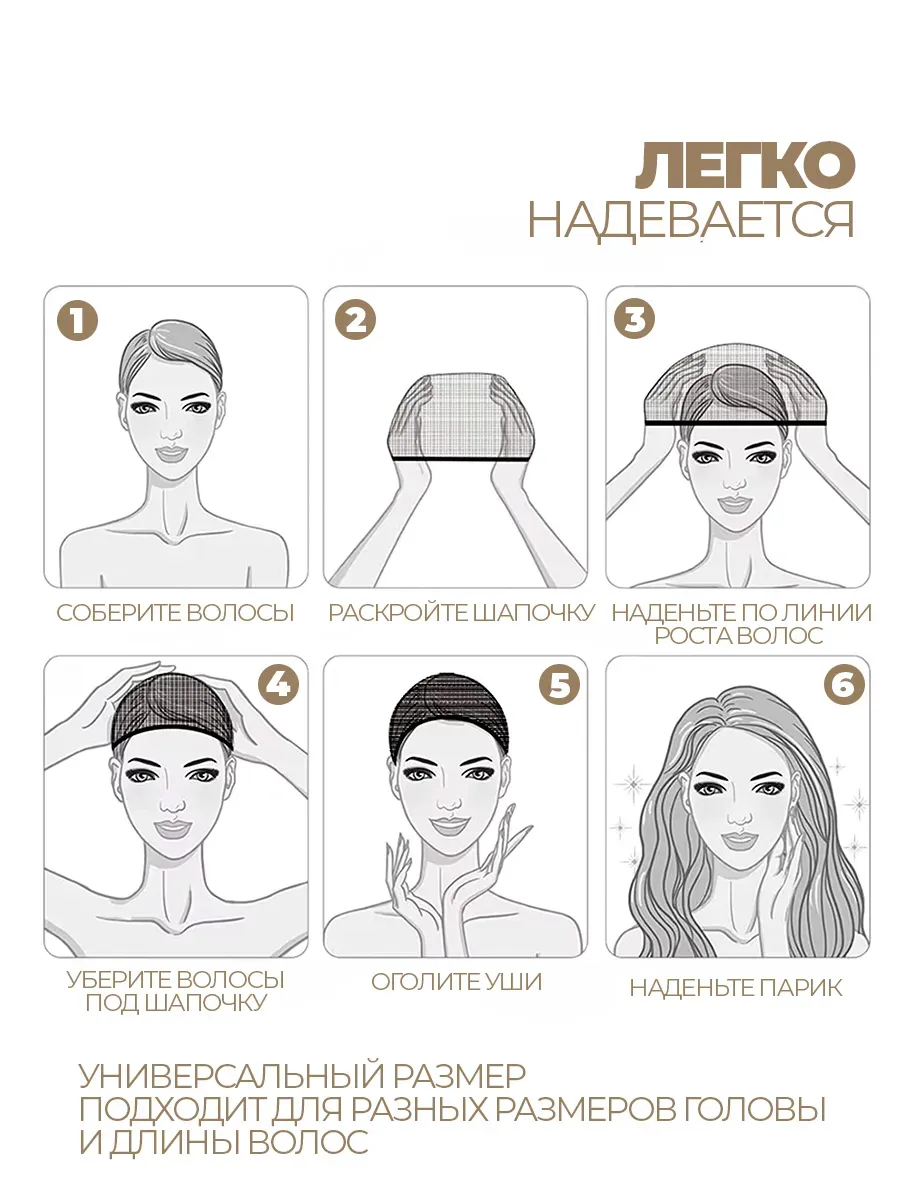 ЛЕГКО
НАДЕВАЕТСЯ

1

СОБЕРИТЕ ВОЛОСЫ

2

РАСКРОЙТЕ ШАПОЧКУ

3

НАДЕНЬТЕ ПО ЛИНИИ РОСТА ВОЛОС

4

УБЕРИТЕ ВОЛОСЫ ПОД ШАПОЧКУ

5

ОГОЛИТЕ УШИ

6

НАДЕНЬТЕ ПАРИК

УНИВЕРСАЛЬНЫЙ РАЗМЕР
ПОДХОДИТ ДЛЯ РАЗНЫХ РАЗМЕРОВ ГОЛОВЫ
И ДЛИНЫ ВОЛОС