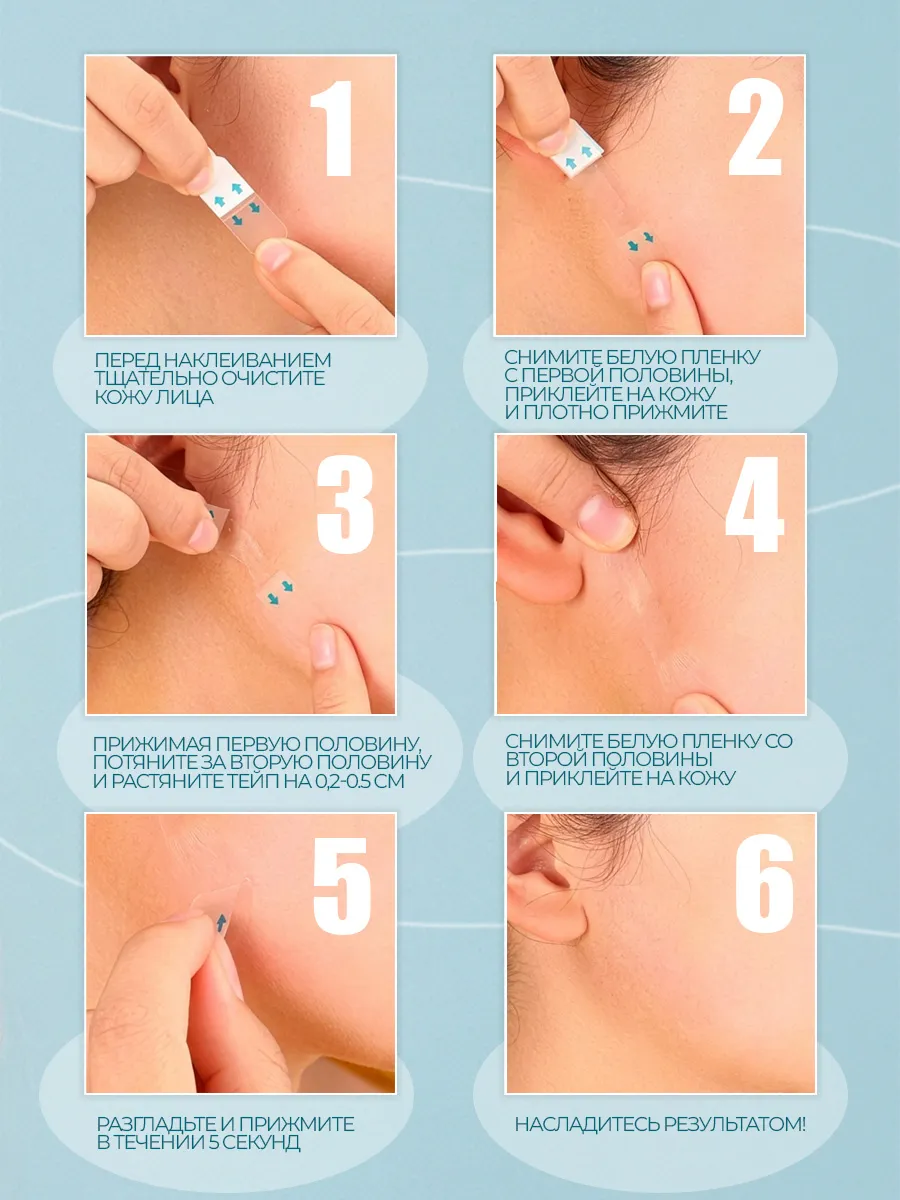 1

ПЕРЕД НАКЛЕИВАНИЕМ ТЩАТЕЛЬНО ОЧИСТИТЕ КОЖУ ЛИЦА

2

СНИМИТЕ БЕЛУЮ ПЛЕНКУ С ПЕРВОЙ ПОЛОВИНЫ, ПРИКЛЕЙТЕ НА КОЖУ И ПЛОТНО ПРИЖМИТЕ

3

ПРИЖИМАЯ ПЕРВУЮ ПОЛОВИНУ, ПОТЯНИТЕ ЗА ВТОРУЮ ПОЛОВИНУ И РАСТЯНИТЕ ТЕЙП НА 0,2-0.5 СМ

4

СНИМИТЕ БЕЛУЮ ПЛЕНКУ СО ВТОРОЙ ПОЛОВИНЫ И ПРИКЛЕЙТЕ НА КОЖУ

5

РАЗГЛАДЬТЕ И ПРИЖМИТЕ В ТЕЧЕНИИ 5 СЕКУНД

6

НАСЛАДИТЕСЬ РЕЗУЛЬТАТОМ!